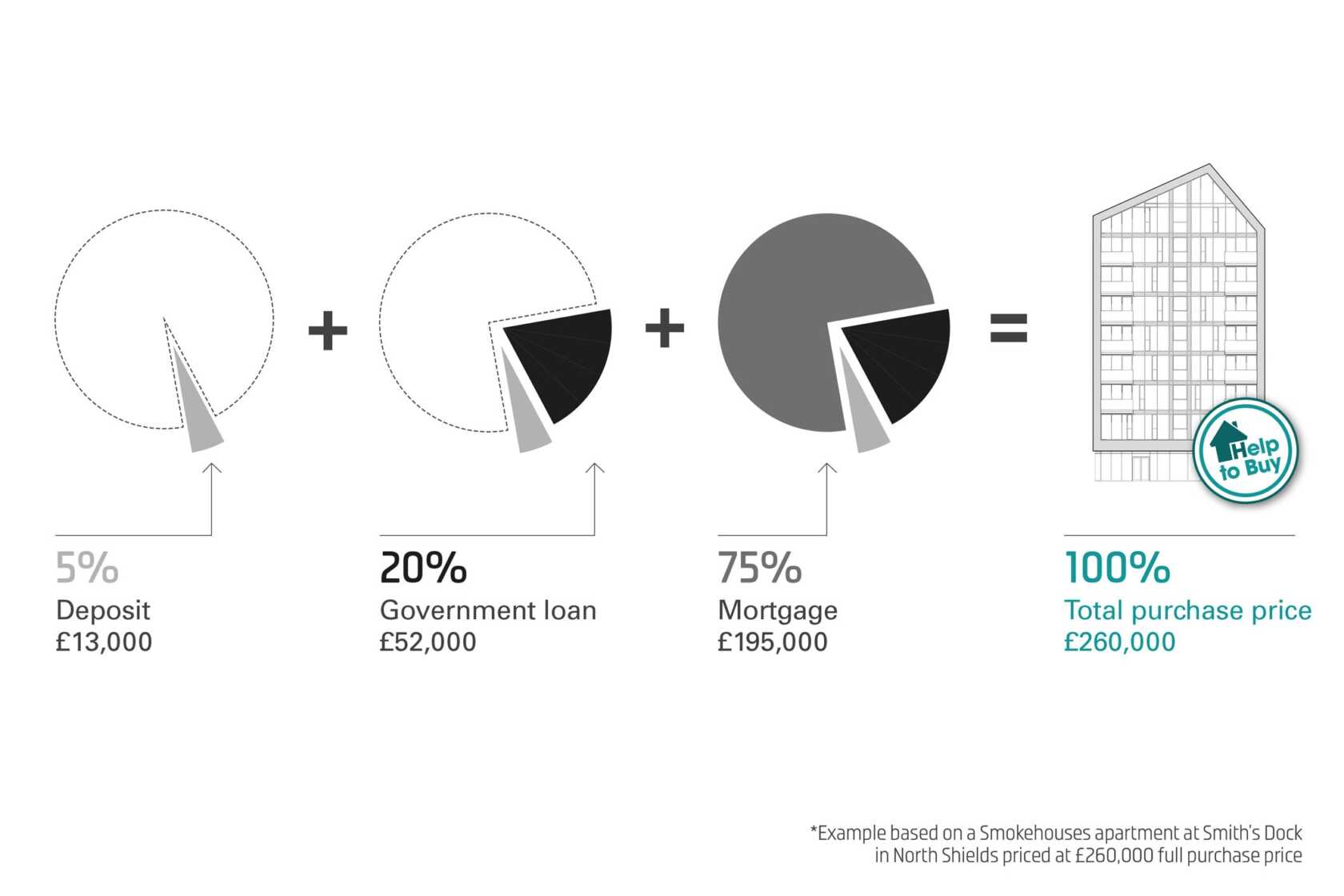 + + =

Help to Buy

5%
Deposit
£13,000

20%
Government loan
£52,000

75%
Mortgage
£195,000

100%
Total purchase price
£260,000

*Example based on a Smokehouses apartment at Smith's Dock in North Shields priced at £260,000 full purchase price